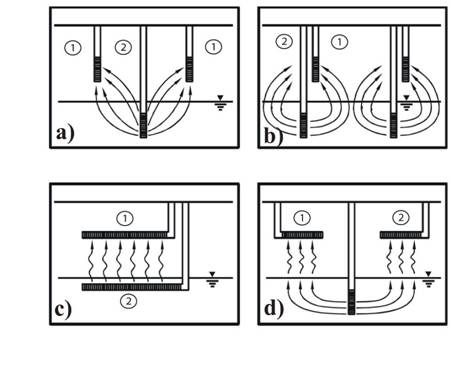 1
2
1
a)

2
1
b)

1
2
c)

1
2
d)